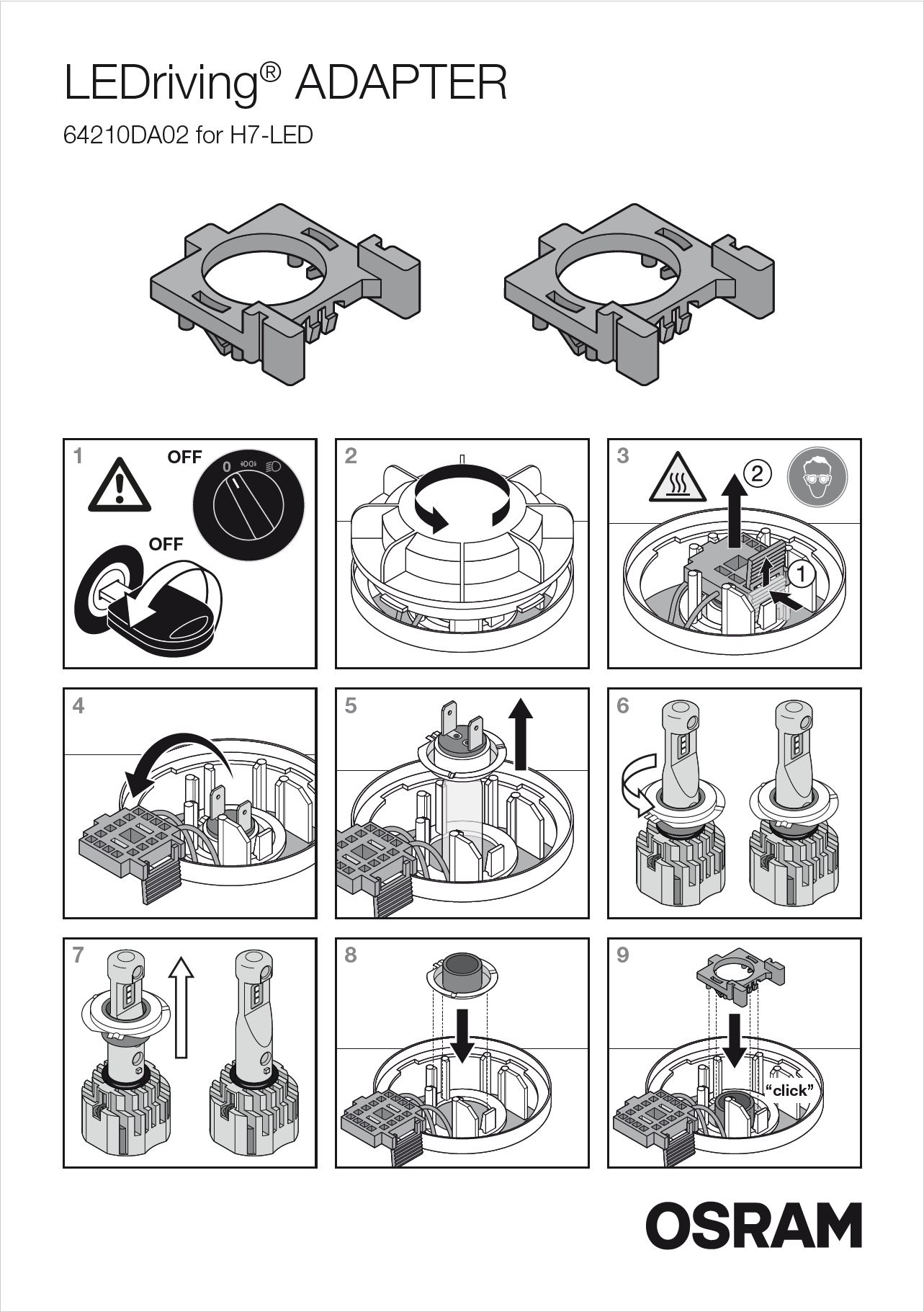 LEDriving® ADAPTER

64210DA02 for H7-LED

1

OFF

0

OFF

2

3

2

1

4

5

6

7

8

9

"click"

OSRAM